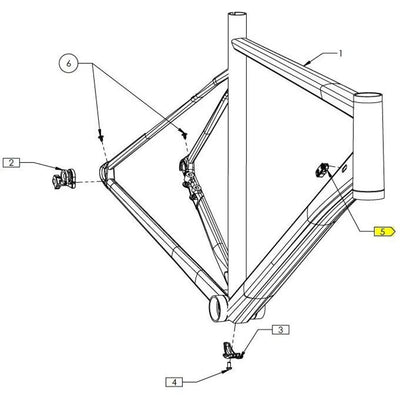 6
1
2
5
3
4